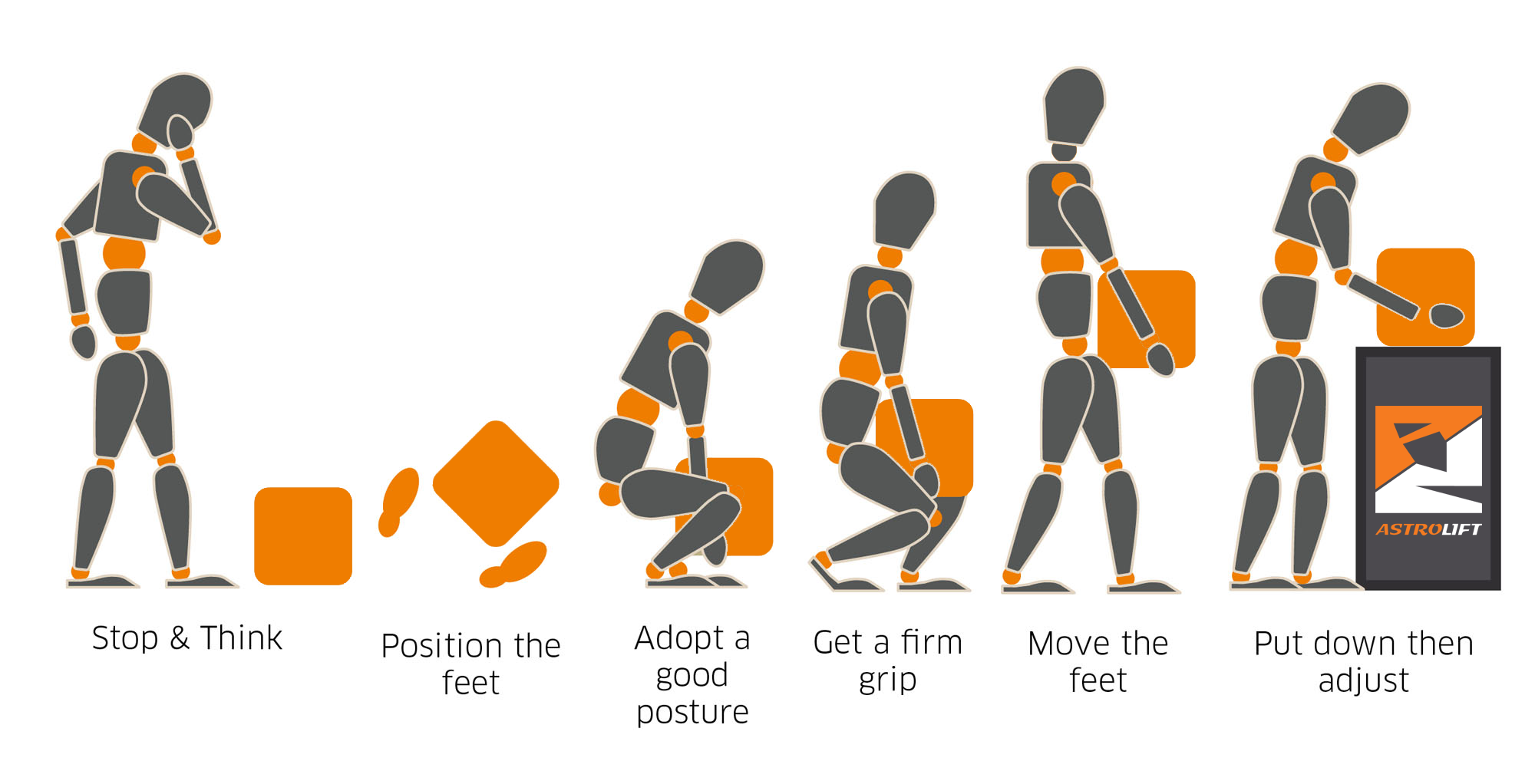 ASTROLIFT

Stop & Think

Position the feet

Adopt a good posture

Get a firm grip

Move the feet

Put down then adjust